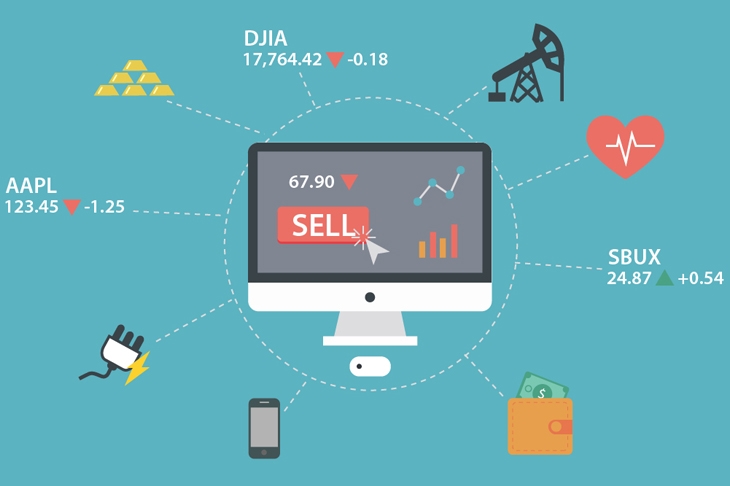 DJIA
17,764.42 ▼ -0.18

AAPL
123.45 ▼ -1.25

67.90 ▼

SELL

SBUX
24.87 ▲ +0.54

$