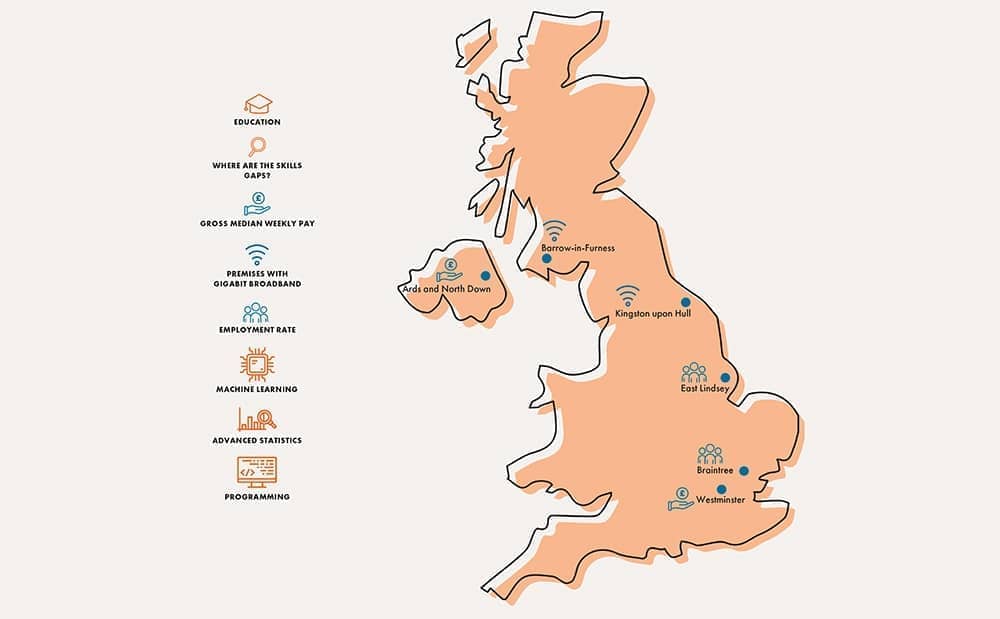 EDUCATION

WHERE ARE THE SKILLS GAPS?

GROSS MEDIAN WEEKLY PAY

PREMISES WITH GIGABIT BROADBAND

EMPLOYMENT RATE

MACHINE LEARNING

ADVANCED STATISTICS

PROGRAMMING

Barrow-in-Furness

Ards and North Down

Kingston upon Hull

East Lindsey

Braintree

Westminster